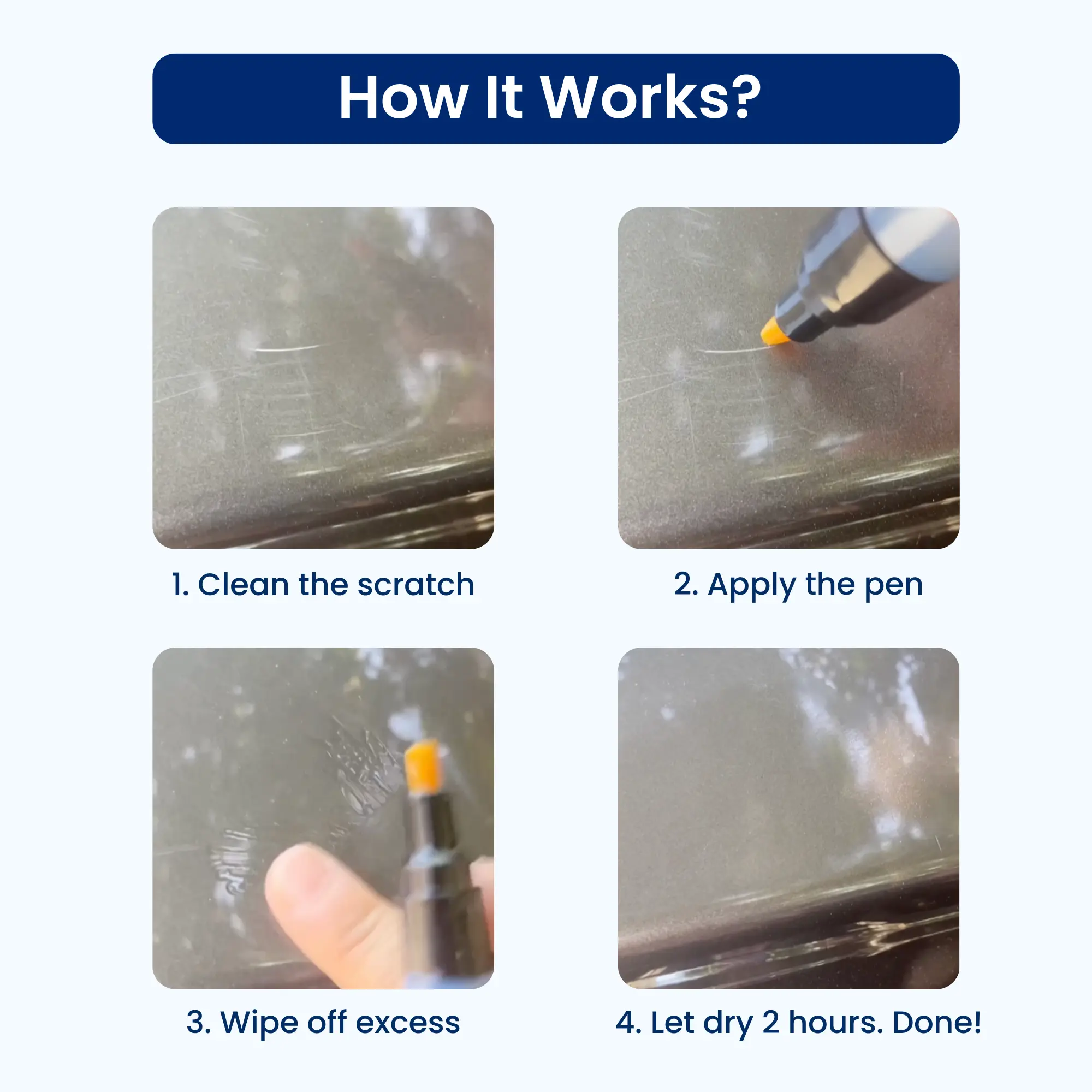 How It Works?

1. Clean the scratch

2. Apply the pen

3. Wipe off excess

4. Let dry 2 hours. Done!